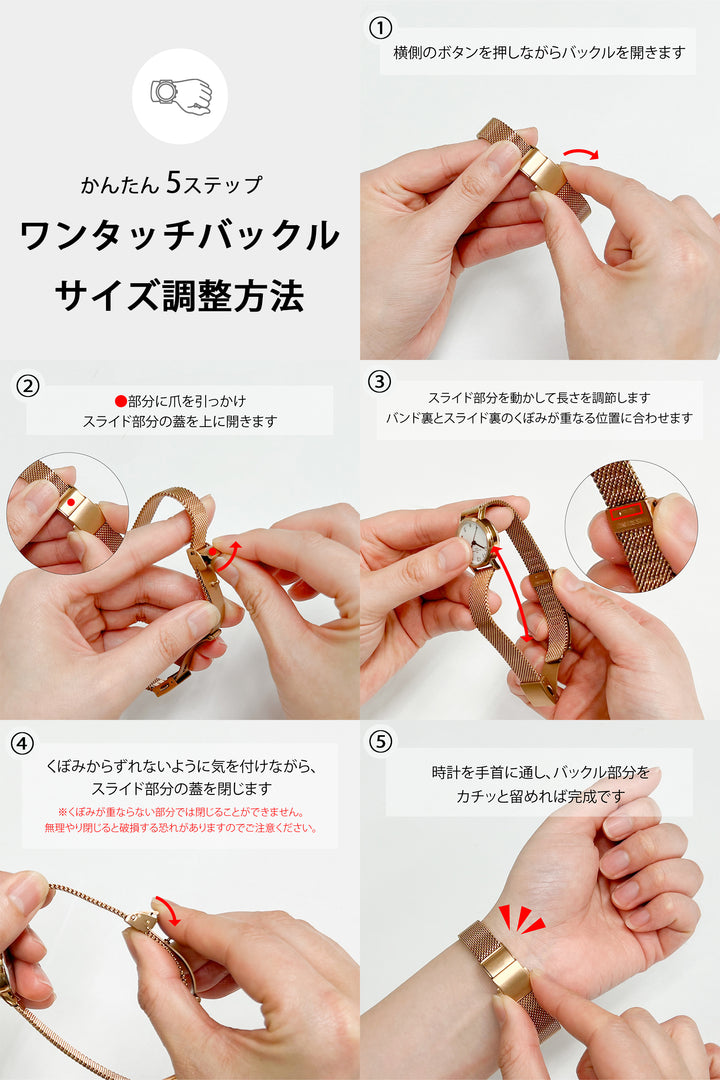 かんたん 5ステップ

ワンタッチバックル

サイズ調整方法

①

横側のボタンを押しながらバックルを開きます

②

●部分に爪を引っかけ
スライド部分の蓋を上に開きます

③

スライド部分を動かして長さを調節します
バンド裏とスライド裏のくぼみが重なる位置に合わせます

④

くぼみからずれないように気を付けながら、
スライド部分の蓋を閉じます
※くぼみが重ならない部分では閉じることができません。
無理やり閉じると破損する恐れがありますのでご注意ください。

⑤

時計を手首に通し、バックル部分を
カチッと留めれば完成です