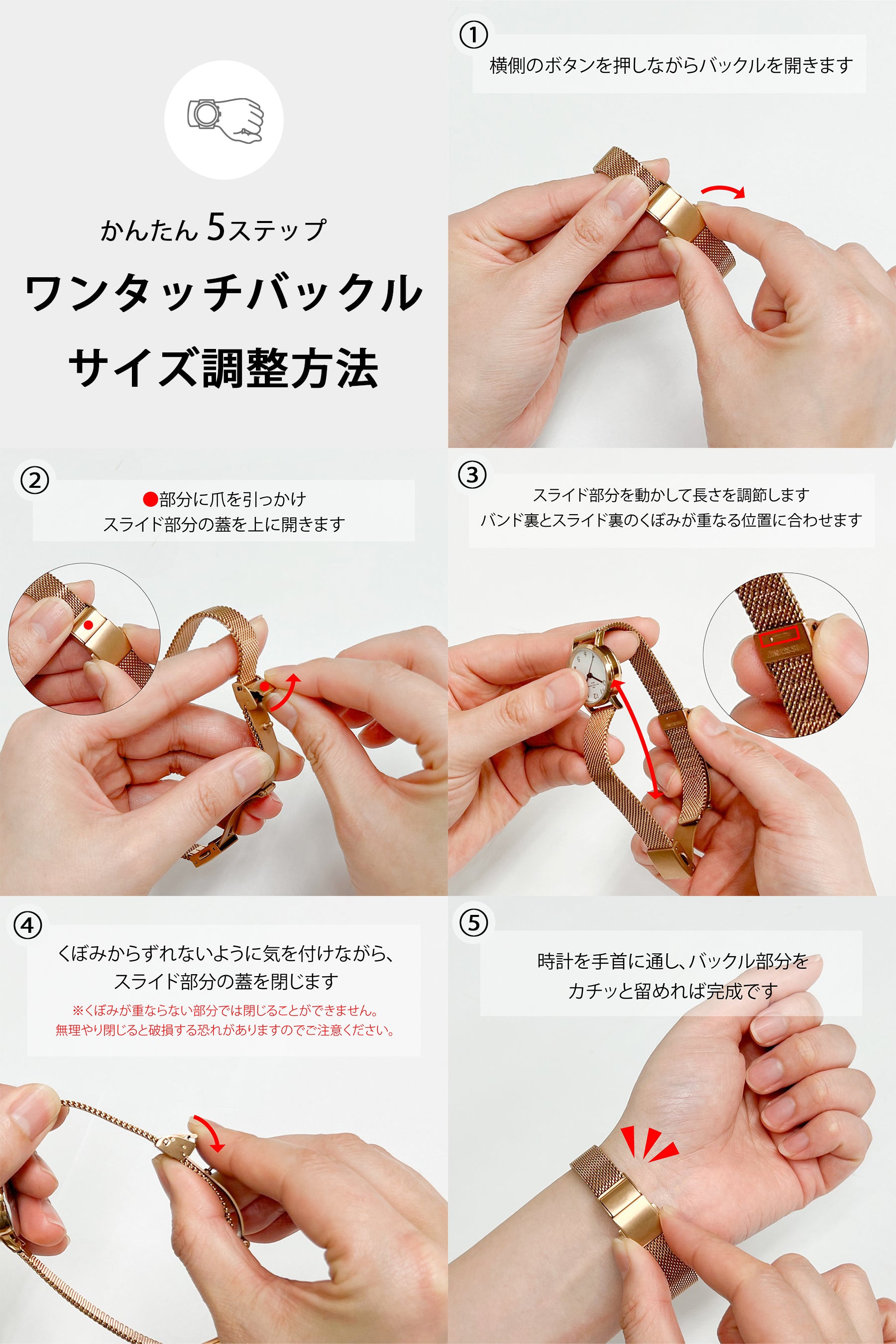 かんたん 5ステップ

ワンタッチバックル

サイズ調整方法

①

横側のボタンを押しながらバックルを開きます

②

●部分に爪を引っかけ
スライド部分の蓋を上に開きます

③

スライド部分を動かして長さを調節します
バンド裏とスライド裏のくぼみが重なる位置に合わせます

④

くぼみからずれないように気を付けながら、
スライド部分の蓋を閉じます

※くぼみが重ならない部分では閉じることができません。
無理やり閉じると破損する恐れがありますのでご注意ください。

⑤

時計を手首に通し、バックル部分を
カチッと留めれば完成です